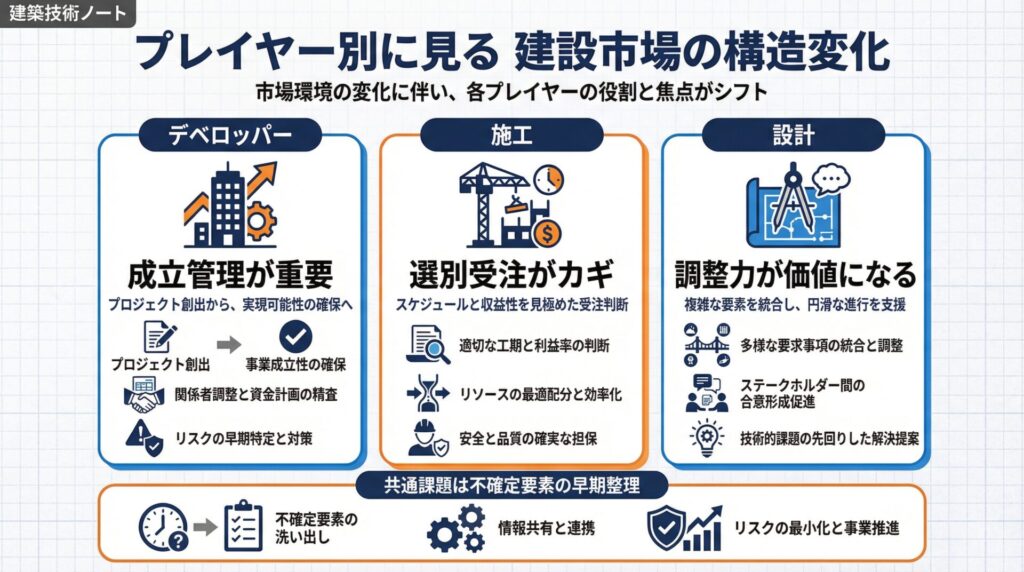 建築技術ノート

プレイヤー別に見る 建設市場の構造変化

市場環境の変化に伴い、各プレイヤーの役割と焦点がシフト

デベロッパー

成立管理が重要

プロジェクト創出から、実現可能性の確保へ

プロジェクト創出

事業成立性の確保

関係者調整と資金計画の精査

リスクの早期特定と対策

施工

選別受注がカギ

スケジュールと収益性を見極めた受注判断

適切な工期と利益率の判断

リソースの最適配分と効率化

安全と品質の確実な担保

設計

調整力が価値になる

複雑な要素を統合し、円滑な進行を支援

多様な要求事項の統合と調整

ステークホルダー間の合意形成促進

技術的課題の先回りした解決提案

共通課題は不確定要素の早期整理

不確定要素の洗い出し

情報共有と連携

リスクの最小化と事業推進