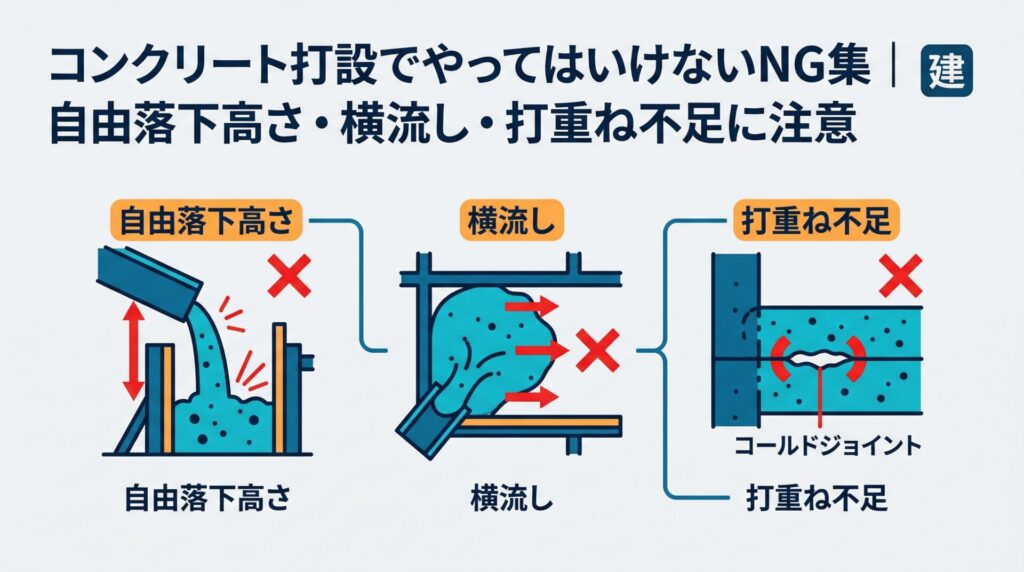 コンクリート打設でやってはいけないNG集｜建
自由落下高さ・横流し・打重ね不足に注意

自由落下高さ

横流し

打重ね不足

コールドジョイント

自由落下高さ

横流し

打重ね不足